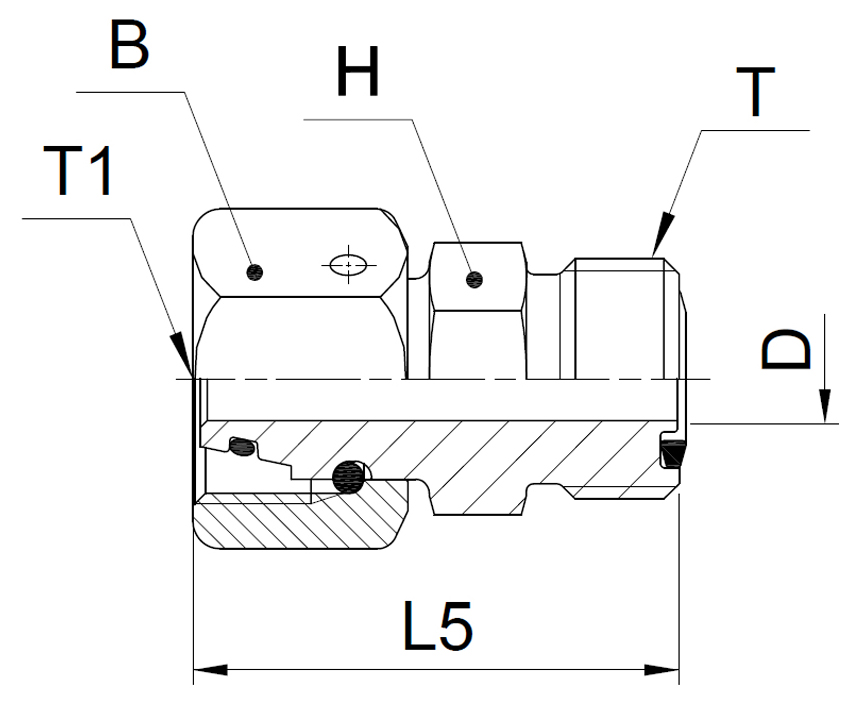 B
H
T
T1
D
L5