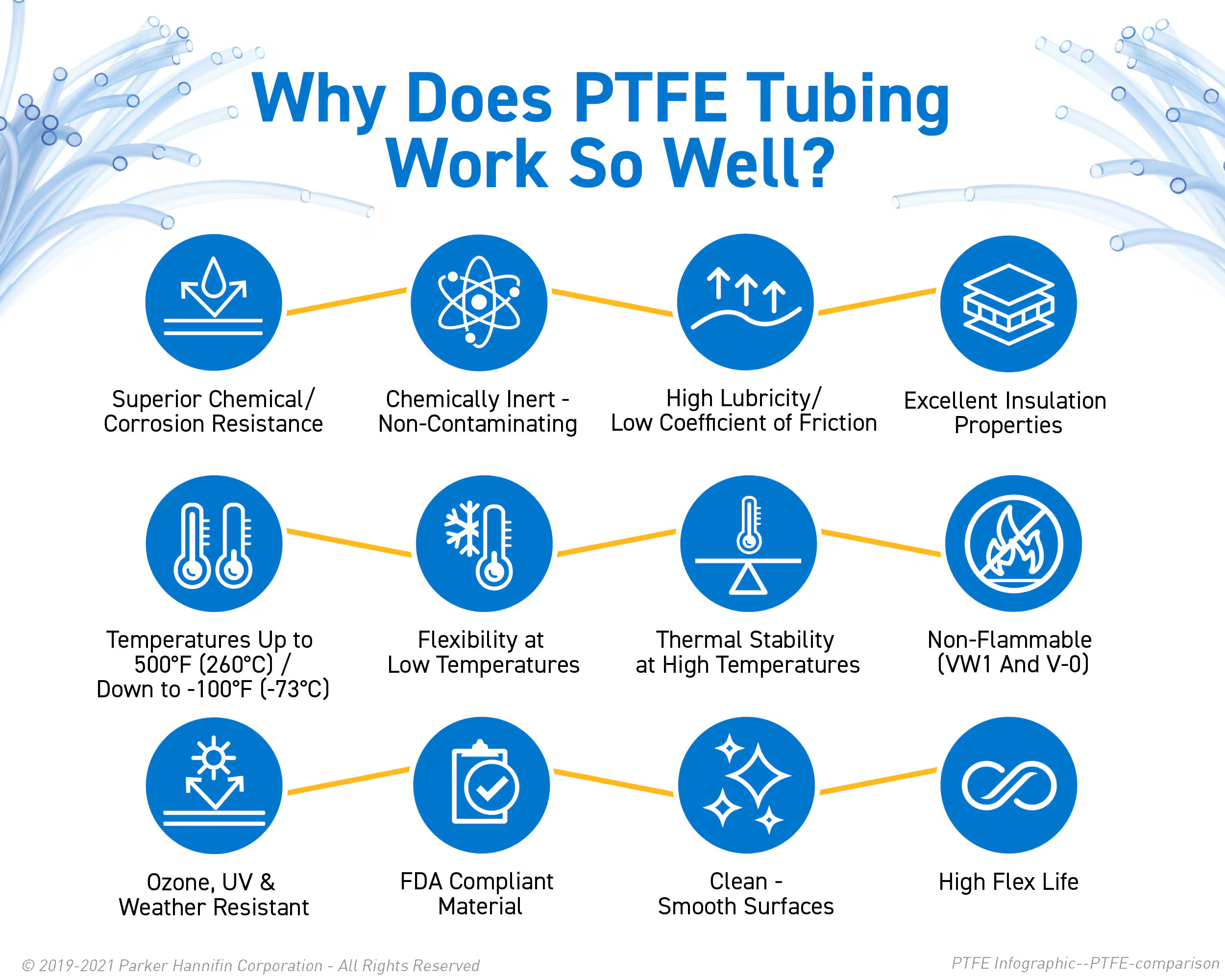 Why Does PTFE Tubing Work So Well?

Superior Chemical/ Corrosion Resistance

Chemically Inert - Non-Contaminating

High Lubricity/ Low Coefficient of Friction

Excellent Insulation Properties

Temperatures Up to 500°F (260°C) / Down to -100°F (-73°C)

Flexibility at Low Temperatures

Thermal Stability at High Temperatures

Non-Flammable (VW1 And V-0)

Ozone, UV & Weather Resistant

FDA Compliant Material

Clean - Smooth Surfaces

High Flex Life

© 2019-2021 Parker Hannifin Corporation - All Rights Reserved

PTFE Infographic--PTFE-comparison