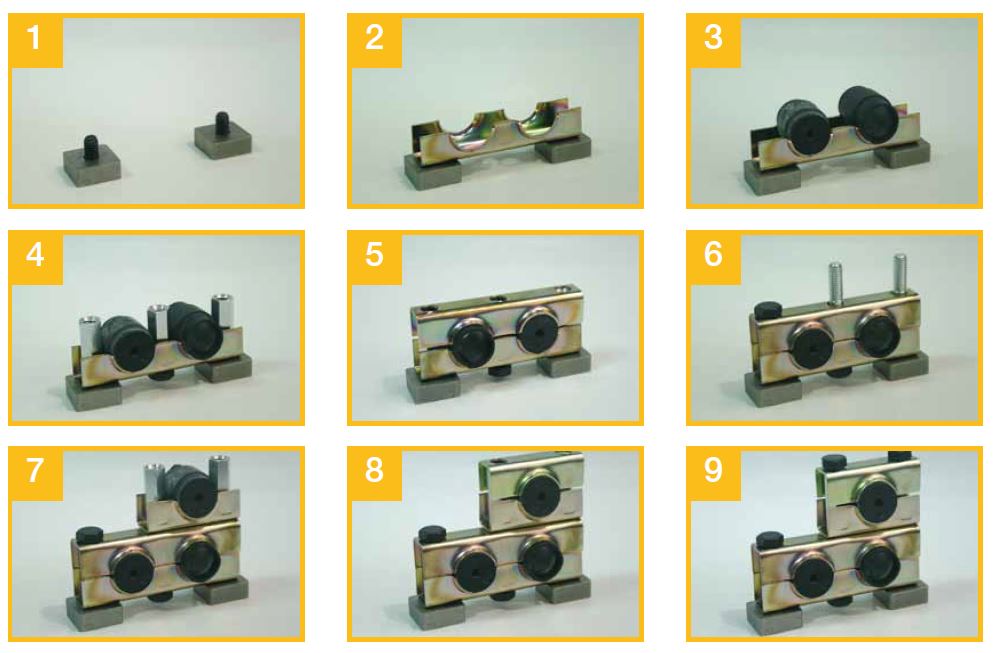 1

2

3

4

5

6

7

8

9