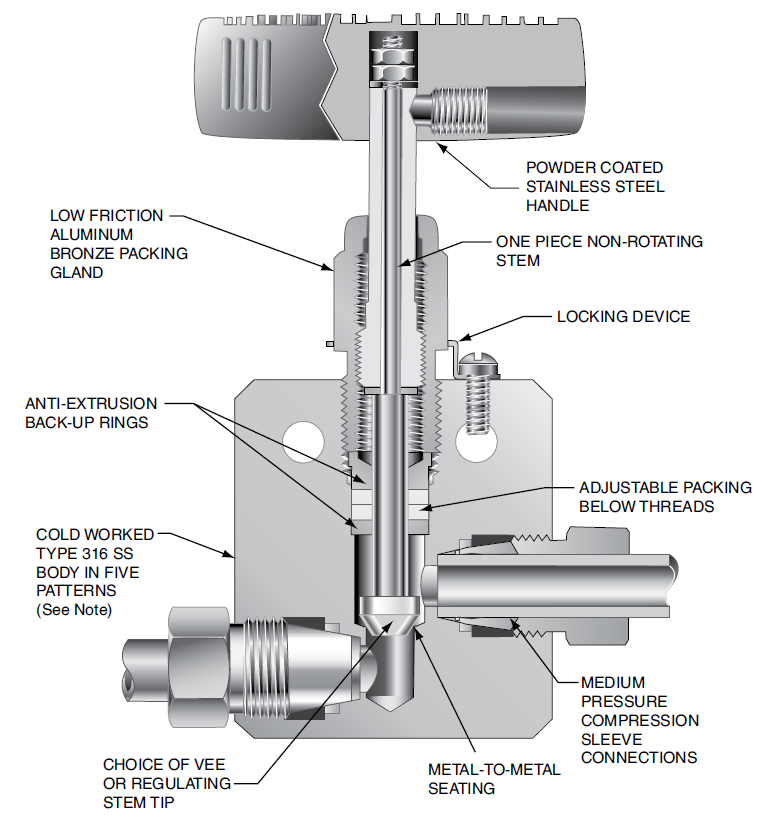 POWDER COATED STAINLESS STEEL HANDLE

LOW FRICTION ALUMINUM BRONZE PACKING GLAND

ONE PIECE NON-ROTATING STEM

LOCKING DEVICE

ANTI-EXTRUSION BACK-UP RINGS

ADJUSTABLE PACKING BELOW THREADS

COLD WORKED TYPE 316 SS BODY IN FIVE PATTERNS (See Note)

MEDIUM PRESSURE COMPRESSION SLEEVE CONNECTIONS

CHOICE OF VEE OR REGULATING STEM TIP

METAL-TO-METAL SEATING