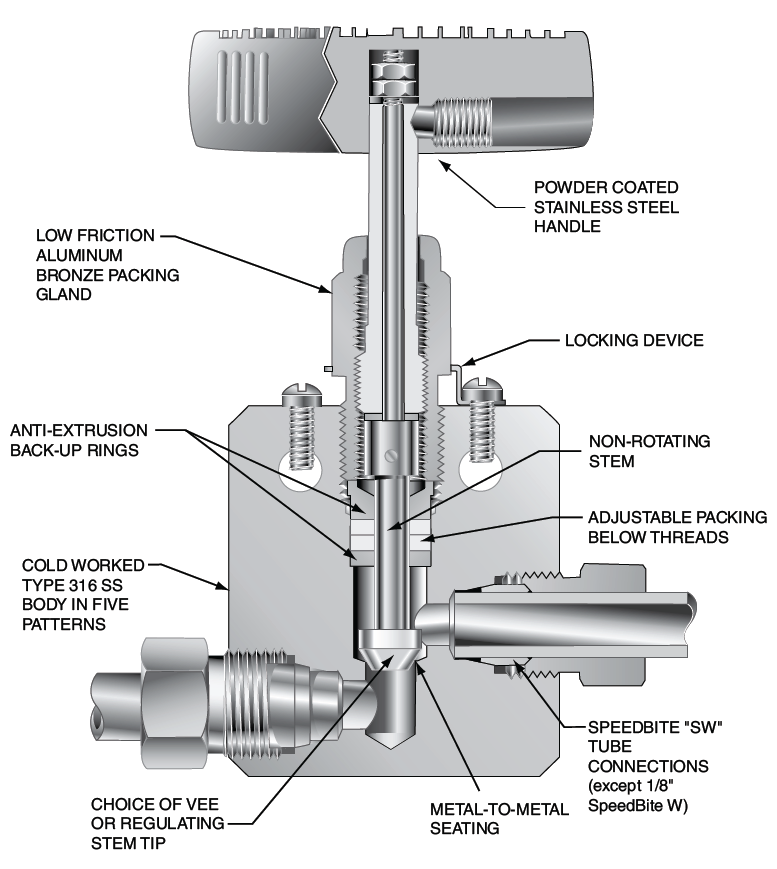 POWDER COATED STAINLESS STEEL HANDLE

LOW FRICTION ALUMINUM BRONZE PACKING GLAND

LOCKING DEVICE

ANTI-EXTRUSION BACK-UP RINGS

NON-ROTATING STEM

ADJUSTABLE PACKING BELOW THREADS

COLD WORKED TYPE 316 SS BODY IN FIVE PATTERNS

SPEEDBITE "SW" TUBE CONNECTIONS (except 1/8" SpeedBite W)

CHOICE OF VEE OR REGULATING STEM TIP

METAL-TO-METAL SEATING