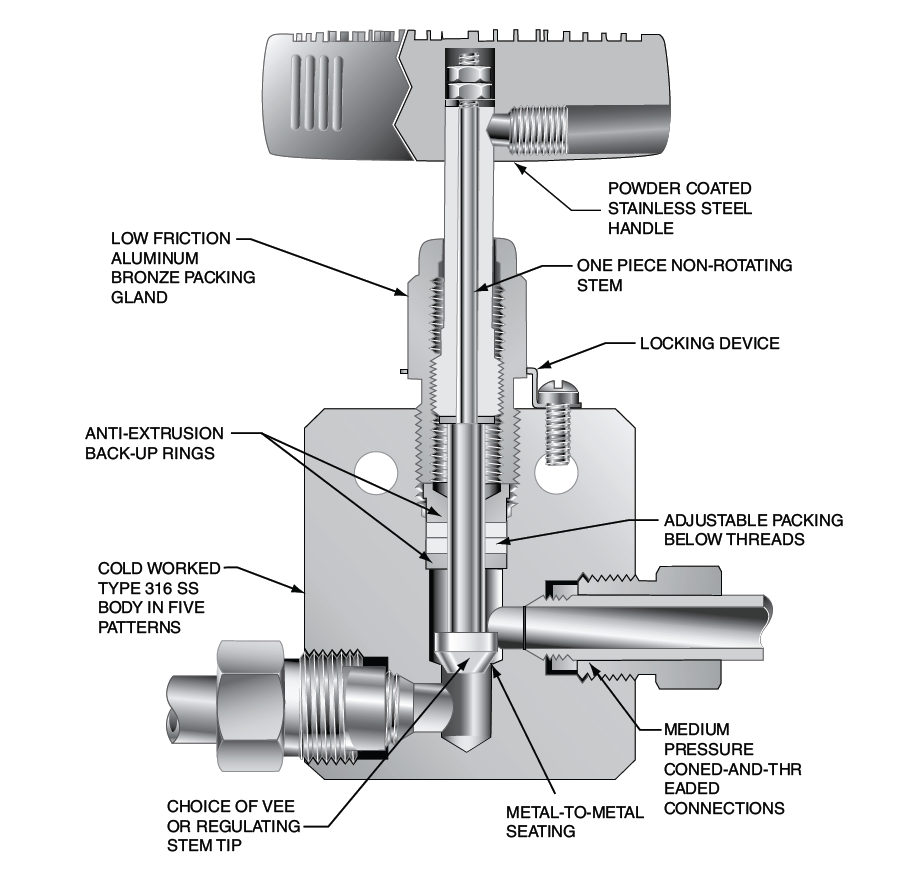 POWDER COATED STAINLESS STEEL HANDLE

LOW FRICTION ALUMINUM BRONZE PACKING GLAND

ONE PIECE NON-ROTATING STEM

LOCKING DEVICE

ANTI-EXTRUSION BACK-UP RINGS

ADJUSTABLE PACKING BELOW THREADS

COLD WORKED TYPE 316 SS BODY IN FIVE PATTERNS

MEDIUM PRESSURE CONED-AND-THR EADED CONNECTIONS

CHOICE OF VEE OR REGULATING STEM TIP

METAL-TO-METAL SEATING