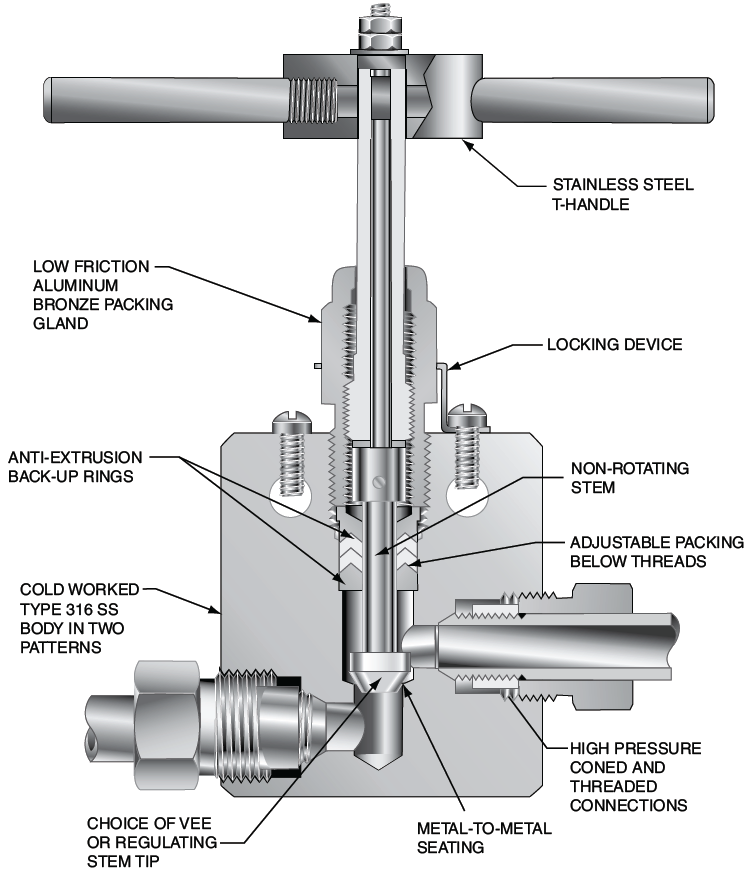 STAINLESS STEEL T-HANDLE

LOW FRICTION ALUMINUM BRONZE PACKING GLAND

LOCKING DEVICE

ANTI-EXTRUSION BACK-UP RINGS

NON-ROTATING STEM

ADJUSTABLE PACKING BELOW THREADS

COLD WORKED TYPE 316 SS BODY IN TWO PATTERNS

HIGH PRESSURE CONED AND THREADED CONNECTIONS

CHOICE OF VEE OR REGULATING STEM TIP

METAL-TO-METAL SEATING