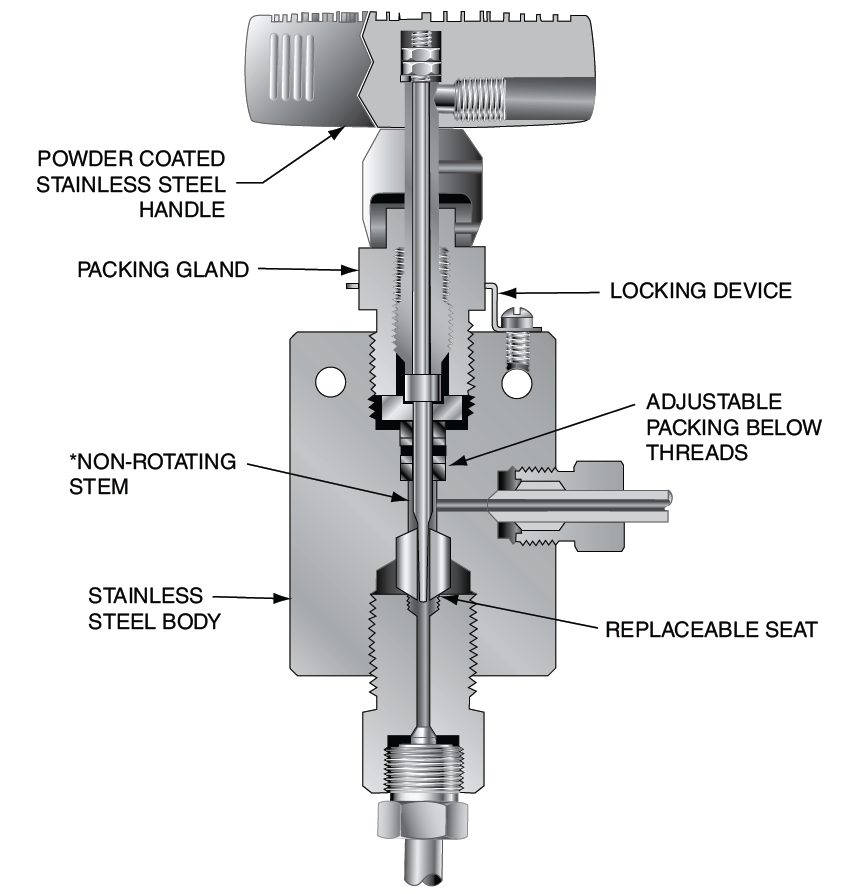 POWDER COATED STAINLESS STEEL HANDLE

PACKING GLAND

LOCKING DEVICE

ADJUSTABLE PACKING BELOW THREADS

*NON-ROTATING STEM

STAINLESS STEEL BODY

REPLACEABLE SEAT