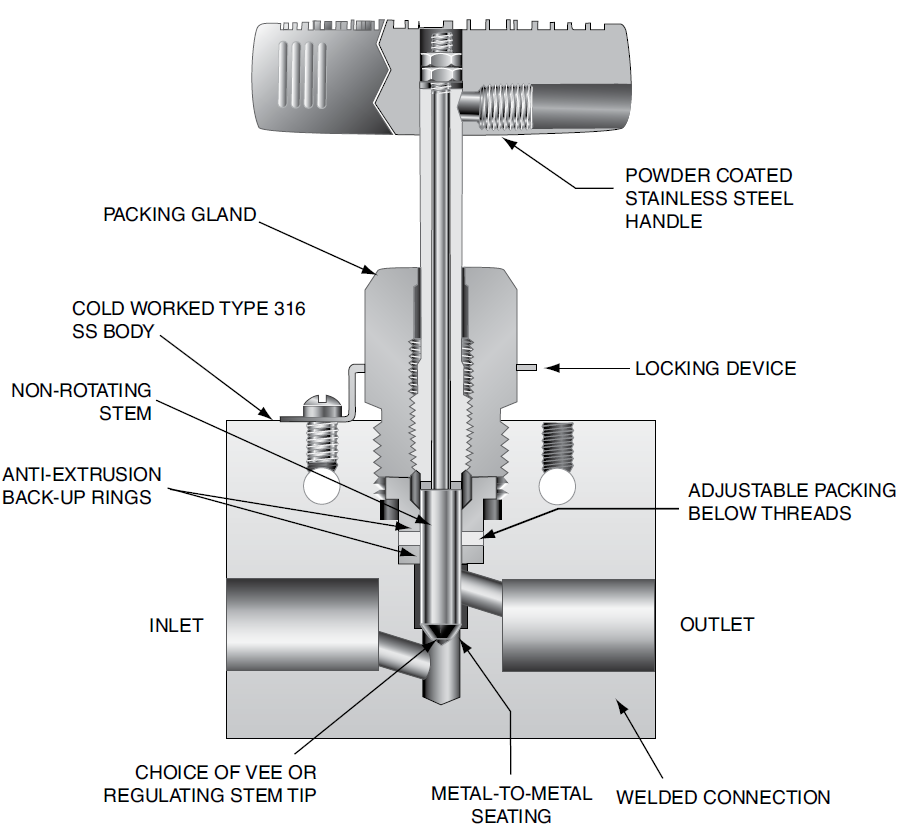 POWDER COATED STAINLESS STEEL HANDLE

PACKING GLAND

COLD WORKED TYPE 316 SS BODY

LOCKING DEVICE

NON-ROTATING STEM

ANTI-EXTRUSION BACK-UP RINGS

ADJUSTABLE PACKING BELOW THREADS

INLET

OUTLET

CHOICE OF VEE OR REGULATING STEM TIP

METAL-TO-METAL SEATING

WELDED CONNECTION