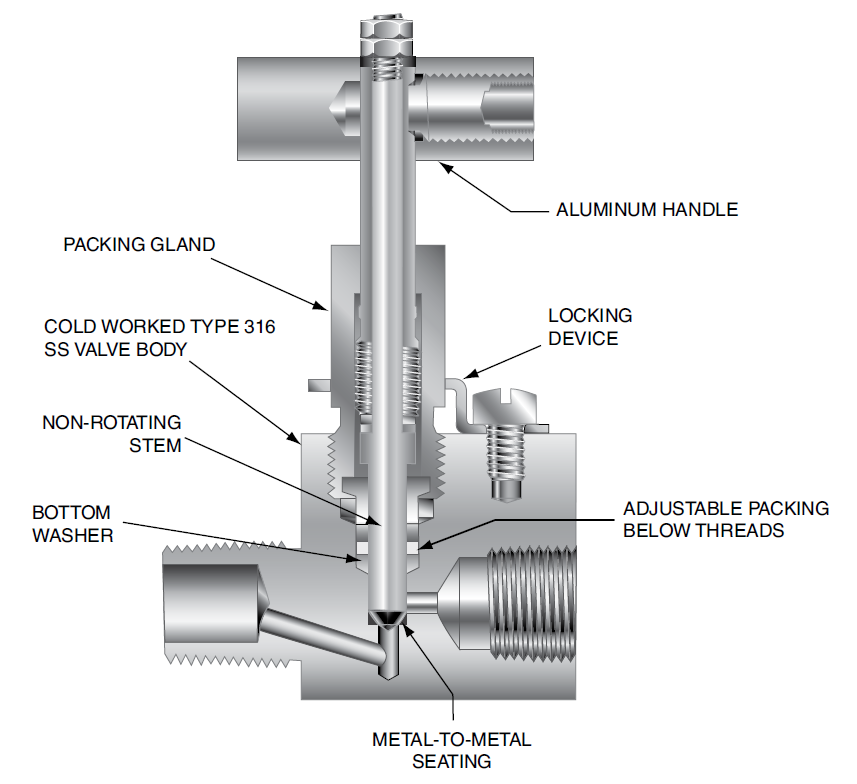 ALUMINUM HANDLE

PACKING GLAND

COLD WORKED TYPE 316 SS VALVE BODY

LOCKING DEVICE

NON-ROTATING STEM

BOTTOM WASHER

ADJUSTABLE PACKING BELOW THREADS

METAL-TO-METAL SEATING