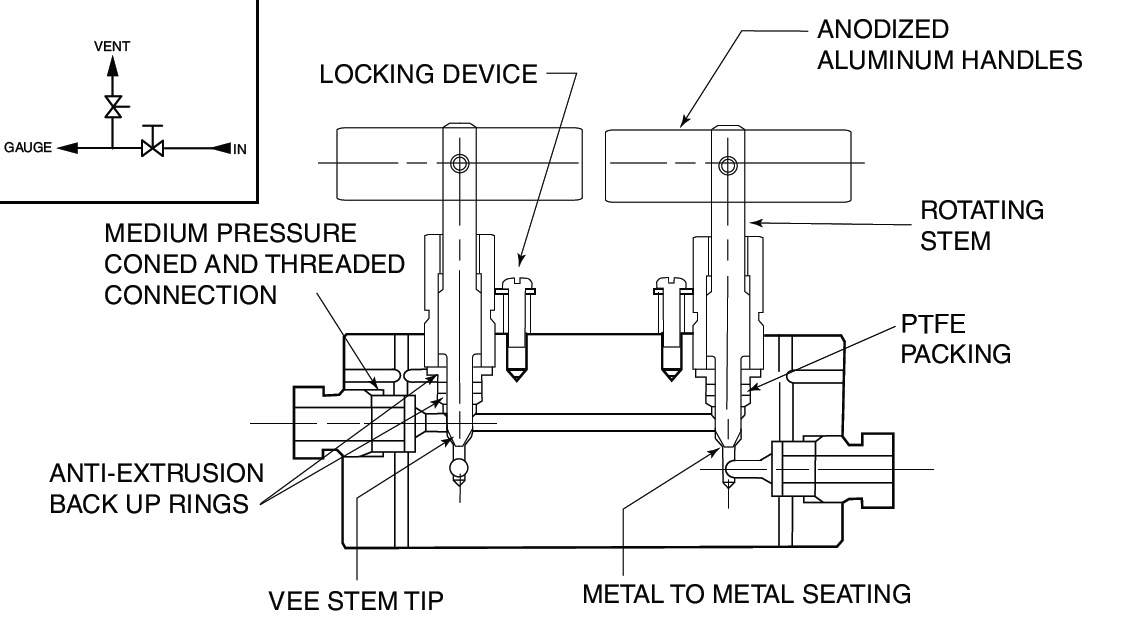 VENT

GAUGE

IN

LOCKING DEVICE

ANODIZED ALUMINUM HANDLES

ROTATING STEM

MEDIUM PRESSURE CONED AND THREADED CONNECTION

PTFE PACKING

ANTI-EXTRUSION BACK UP RINGS

VEE STEM TIP

METAL TO METAL SEATING