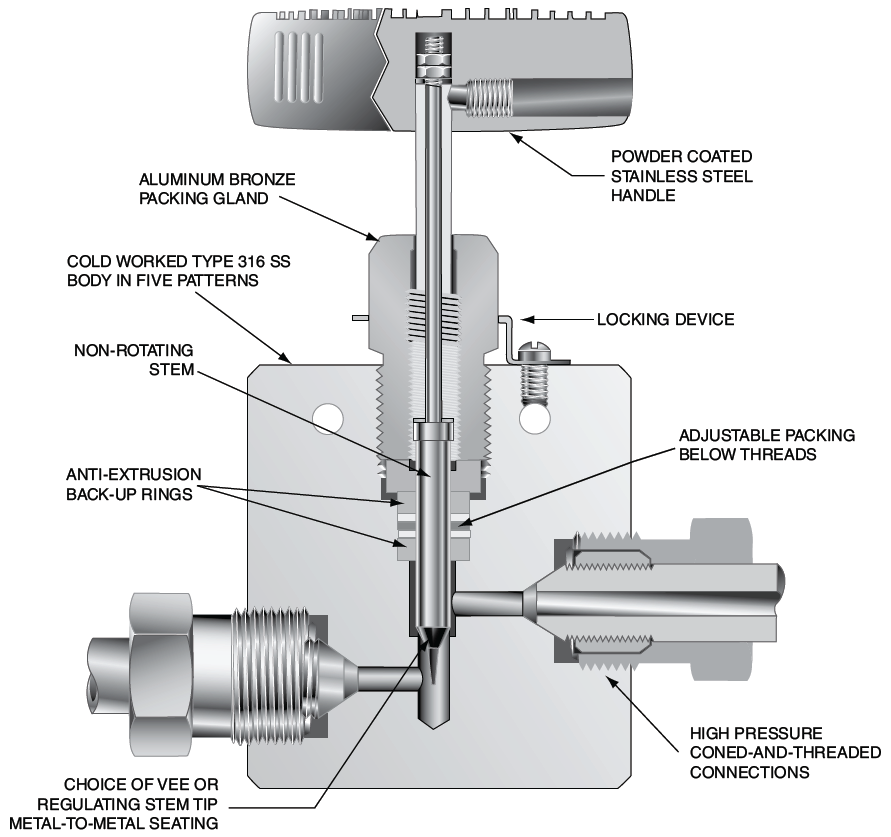 POWDER COATED STAINLESS STEEL HANDLE

ALUMINUM BRONZE PACKING GLAND

COLD WORKED TYPE 316 SS BODY IN FIVE PATTERNS

LOCKING DEVICE

NON-ROTATING STEM

ADJUSTABLE PACKING BELOW THREADS

ANTI-EXTRUSION BACK-UP RINGS

HIGH PRESSURE CONED-AND-THREADED CONNECTIONS

CHOICE OF VEE OR REGULATING STEM TIP METAL-TO-METAL SEATING