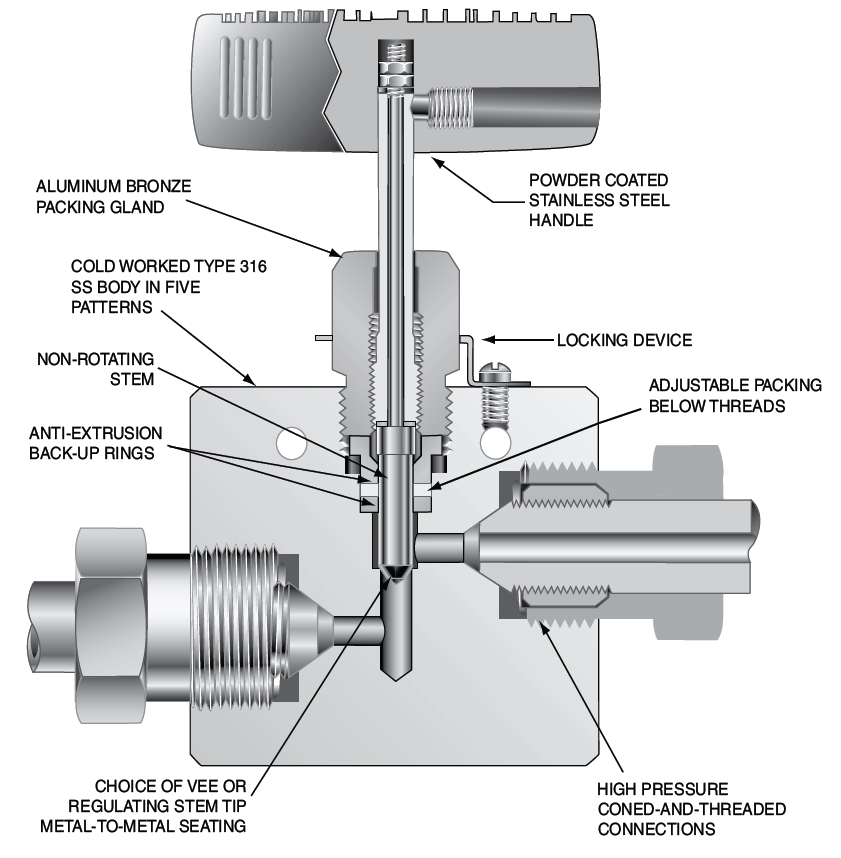 ALUMINUM BRONZE
PACKING GLAND

POWDER COATED
STAINLESS STEEL
HANDLE

COLD WORKED TYPE 316
SS BODY IN FIVE
PATTERNS

LOCKING DEVICE

NON-ROTATING
STEM

ADJUSTABLE PACKING
BELOW THREADS

ANTI-EXTRUSION
BACK-UP RINGS

CHOICE OF VEE OR
REGULATING STEM TIP
METAL-TO-METAL SEATING

HIGH PRESSURE
CONED-AND-THREADED
CONNECTIONS