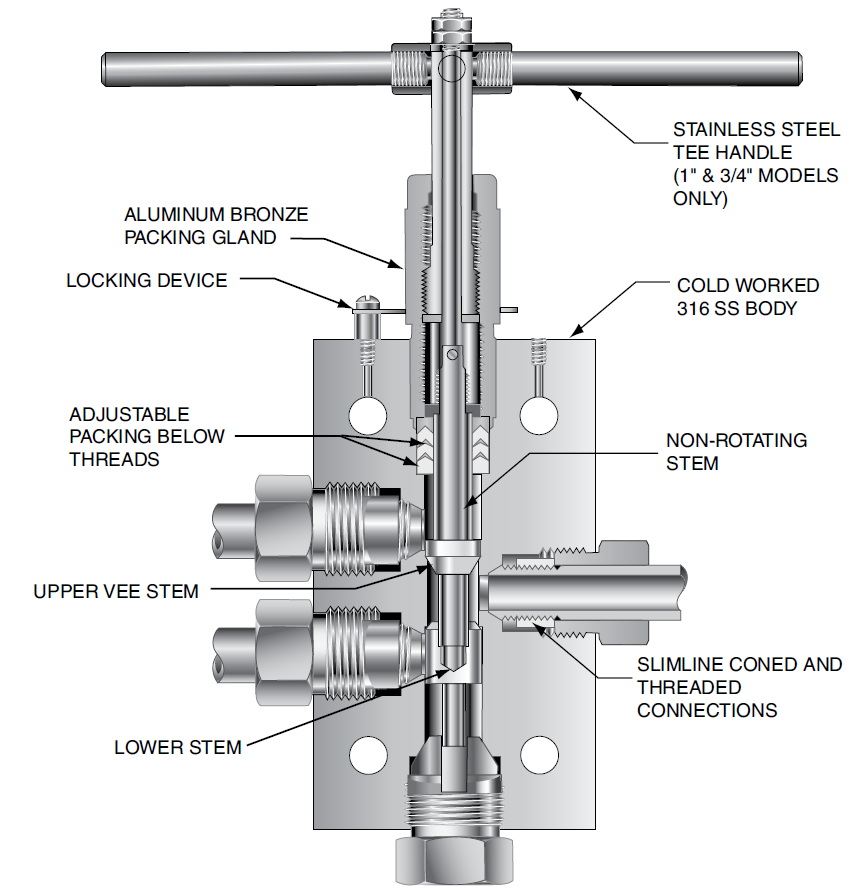 STAINLESS STEEL TEE HANDLE (1" & 3/4" MODELS ONLY)

ALUMINUM BRONZE PACKING GLAND

LOCKING DEVICE

COLD WORKED 316 SS BODY

ADJUSTABLE PACKING BELOW THREADS

NON-ROTATING STEM

UPPER VEE STEM

SLIMLINE CONED AND THREADED CONNECTIONS

LOWER STEM