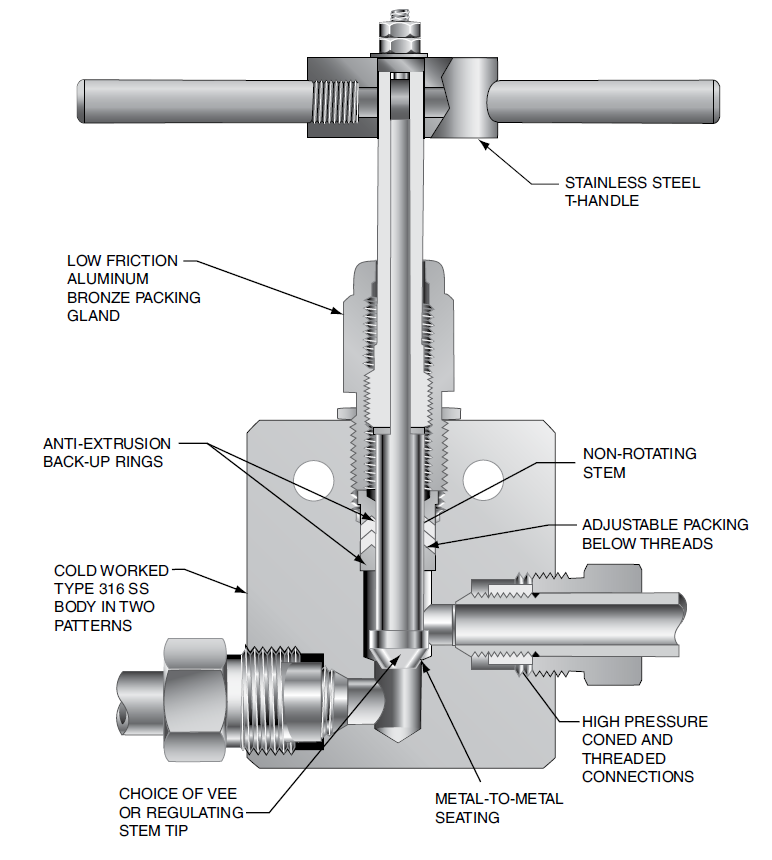 STAINLESS STEEL T-HANDLE

LOW FRICTION ALUMINUM BRONZE PACKING GLAND

ANTI-EXTRUSION BACK-UP RINGS

NON-ROTATING STEM

ADJUSTABLE PACKING BELOW THREADS

COLD WORKED TYPE 316 SS BODY IN TWO PATTERNS

HIGH PRESSURE CONED AND THREADED CONNECTIONS

CHOICE OF VEE OR REGULATING STEM TIP

METAL-TO-METAL SEATING