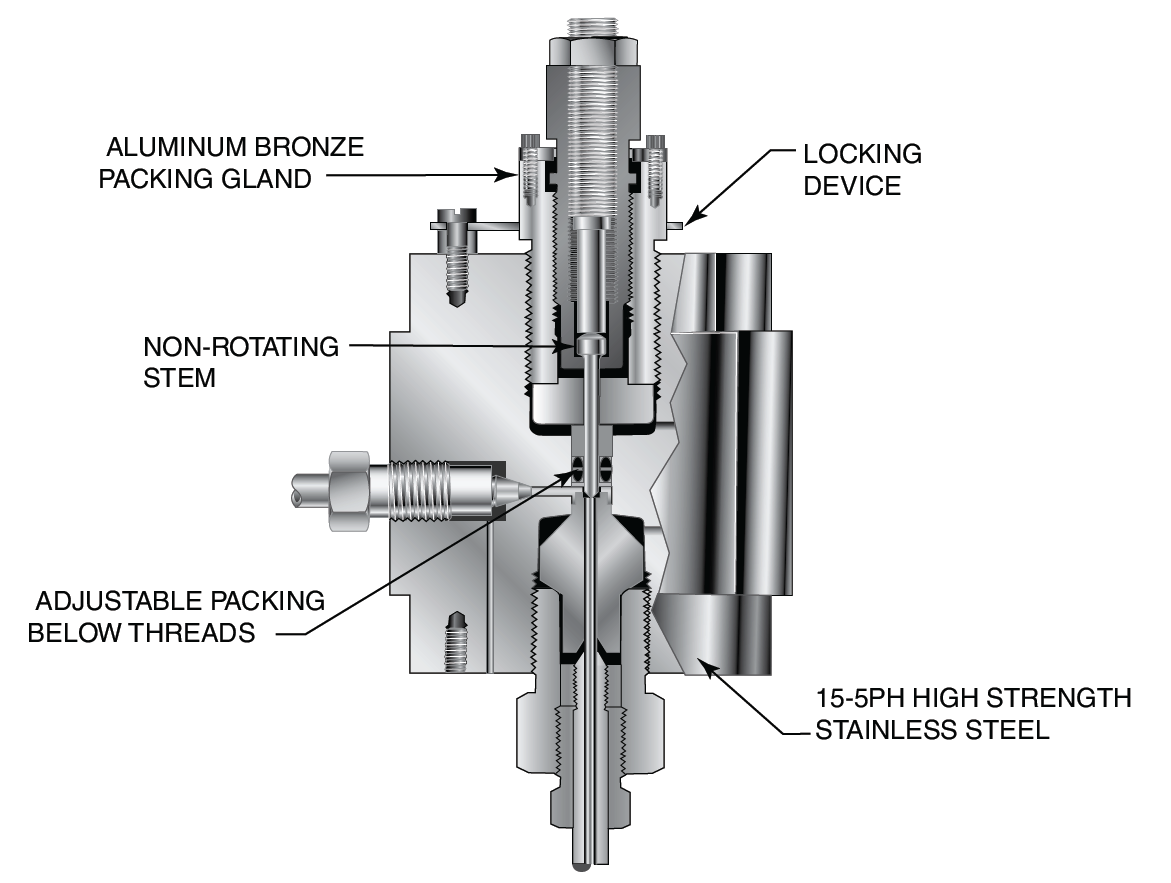 ALUMINUM BRONZE
PACKING GLAND

LOCKING
DEVICE

NON-ROTATING
STEM

ADJUSTABLE PACKING
BELOW THREADS

15-5PH HIGH STRENGTH
STAINLESS STEEL