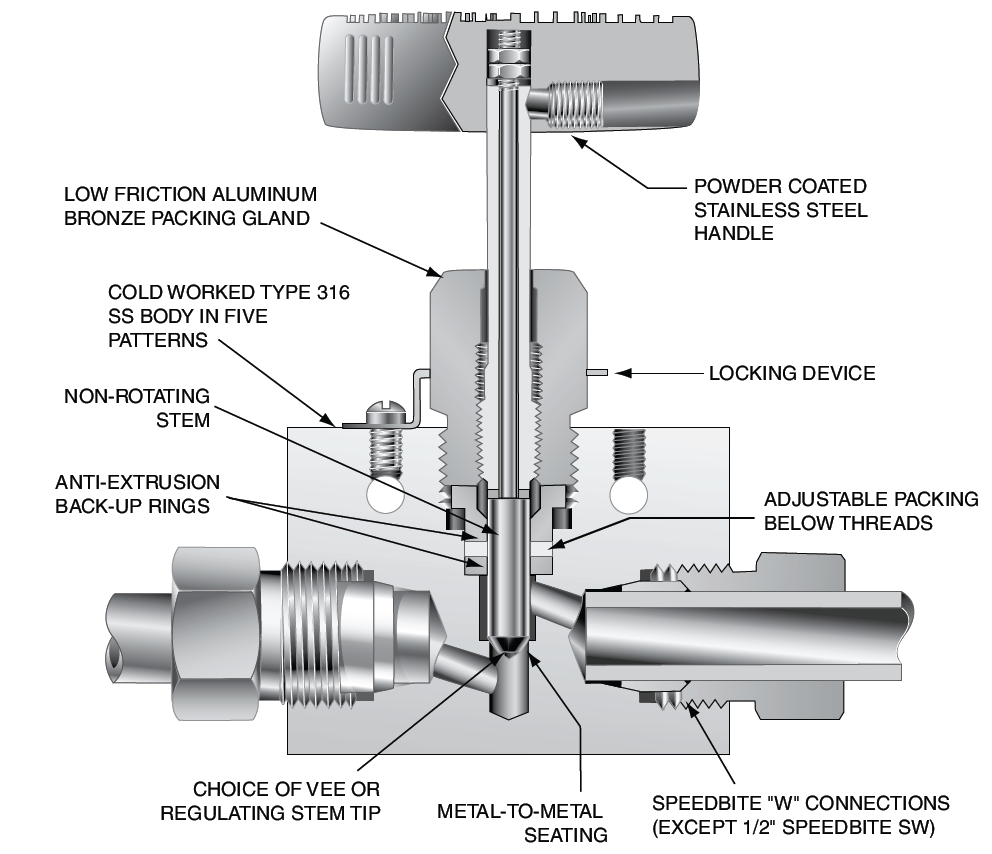 LOW FRICTION ALUMINUM BRONZE PACKING GLAND

POWDER COATED STAINLESS STEEL HANDLE

COLD WORKED TYPE 316 SS BODY IN FIVE PATTERNS

LOCKING DEVICE

NON-ROTATING STEM

ANTI-EXTRUSION BACK-UP RINGS

ADJUSTABLE PACKING BELOW THREADS

CHOICE OF VEE OR REGULATING STEM TIP

METAL-TO-METAL SEATING

SPEEDBITE "W" CONNECTIONS (EXCEPT 1/2" SPEEDBITE SW)