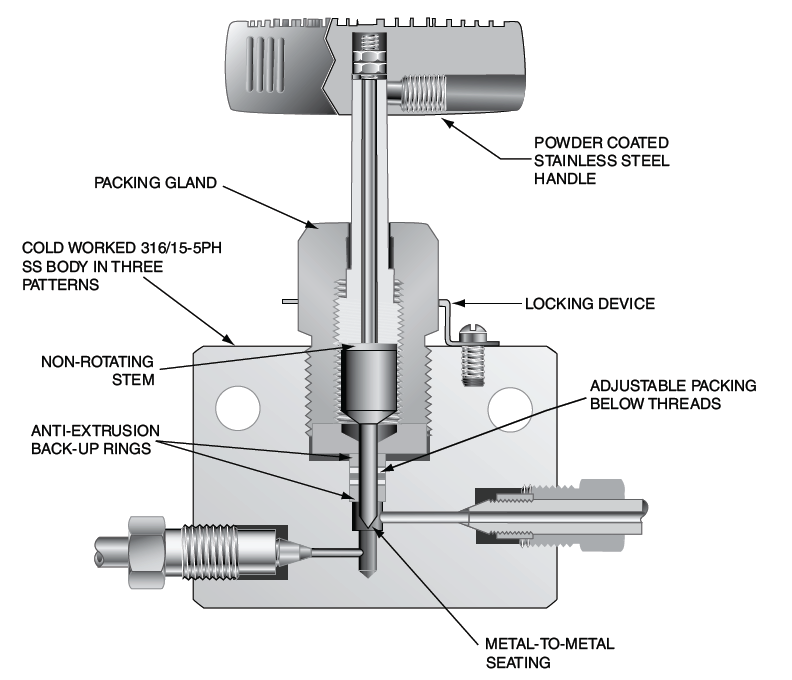 POWDER COATED STAINLESS STEEL HANDLE

PACKING GLAND

COLD WORKED 316/15-5PH SS BODY IN THREE PATTERNS

LOCKING DEVICE

NON-ROTATING STEM

ADJUSTABLE PACKING BELOW THREADS

ANTI-EXTRUSION BACK-UP RINGS

METAL-TO-METAL SEATING