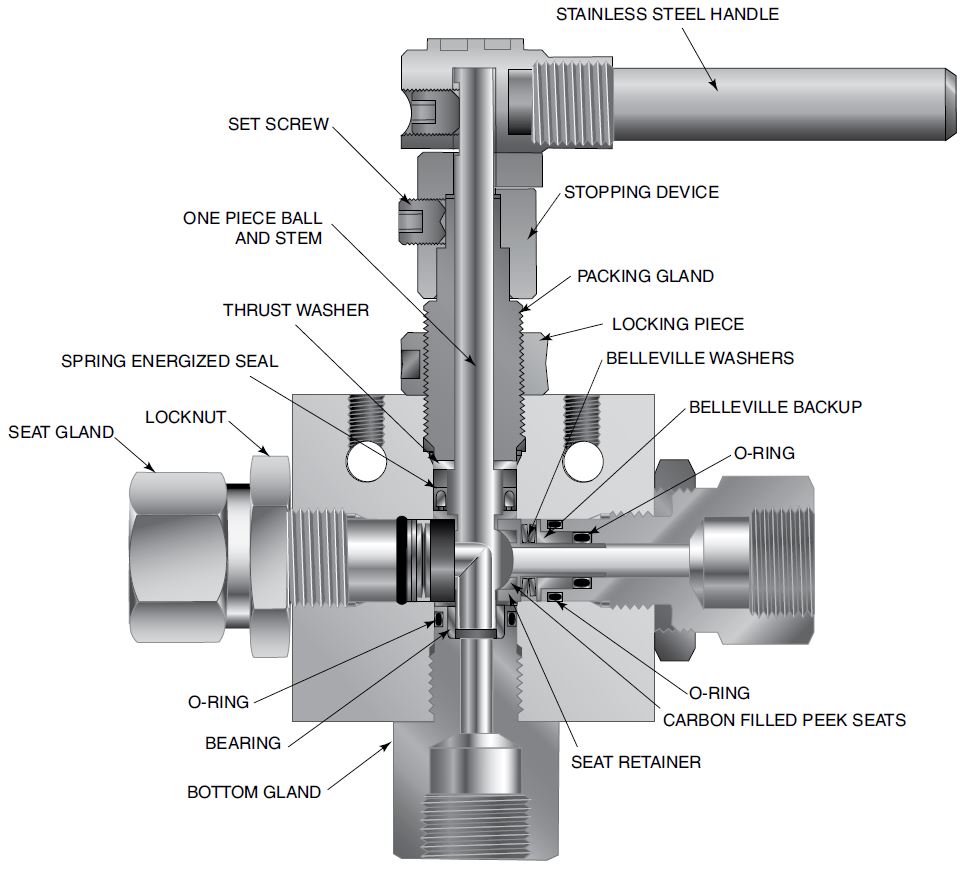 STAINLESS STEEL HANDLE

SET SCREW

STOPPING DEVICE

ONE PIECE BALL AND STEM

PACKING GLAND

THRUST WASHER

LOCKING PIECE

SPRING ENERGIZED SEAL

BELLEVILLE WASHERS

BELLEVILLE BACKUP

SEAT GLAND

LOCKNUT

O-RING

O-RING

O-RING

CARBON FILLED PEEK SEATS

BEARING

SEAT RETAINER

BOTTOM GLAND