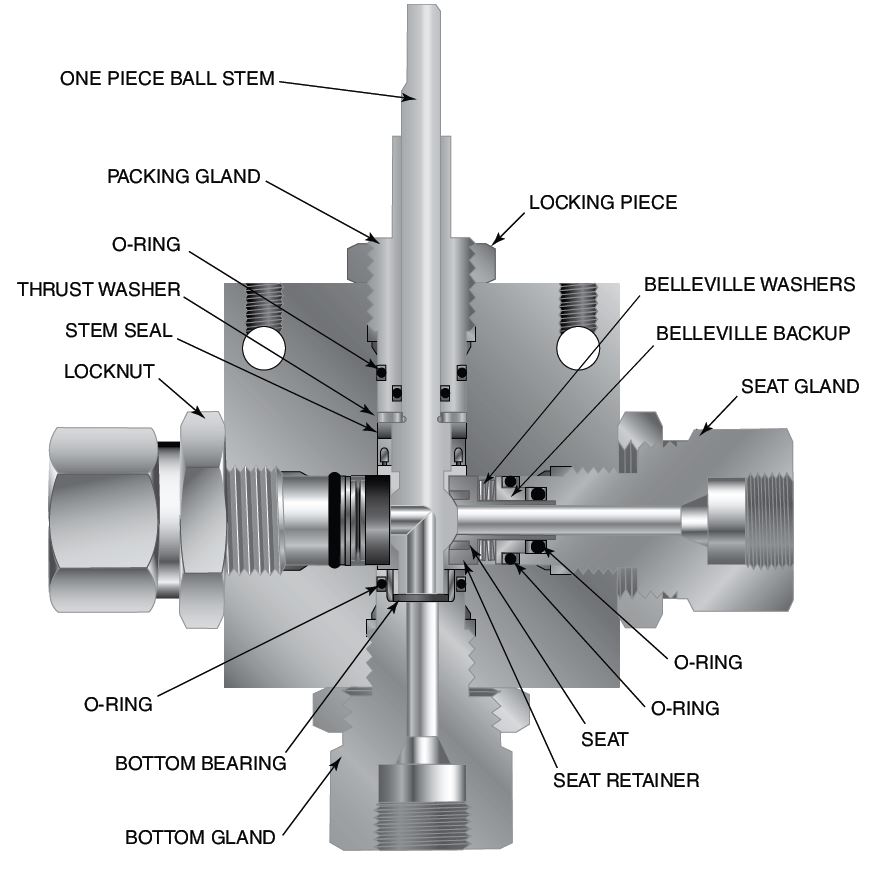 ONE PIECE BALL STEM

PACKING GLAND

LOCKING PIECE

O-RING

THRUST WASHER

STEM SEAL

LOCKNUT

BELLEVILLE WASHERS

BELLEVILLE BACKUP

SEAT GLAND

O-RING

O-RING

O-RING

SEAT

BOTTOM BEARING

SEAT RETAINER

BOTTOM GLAND