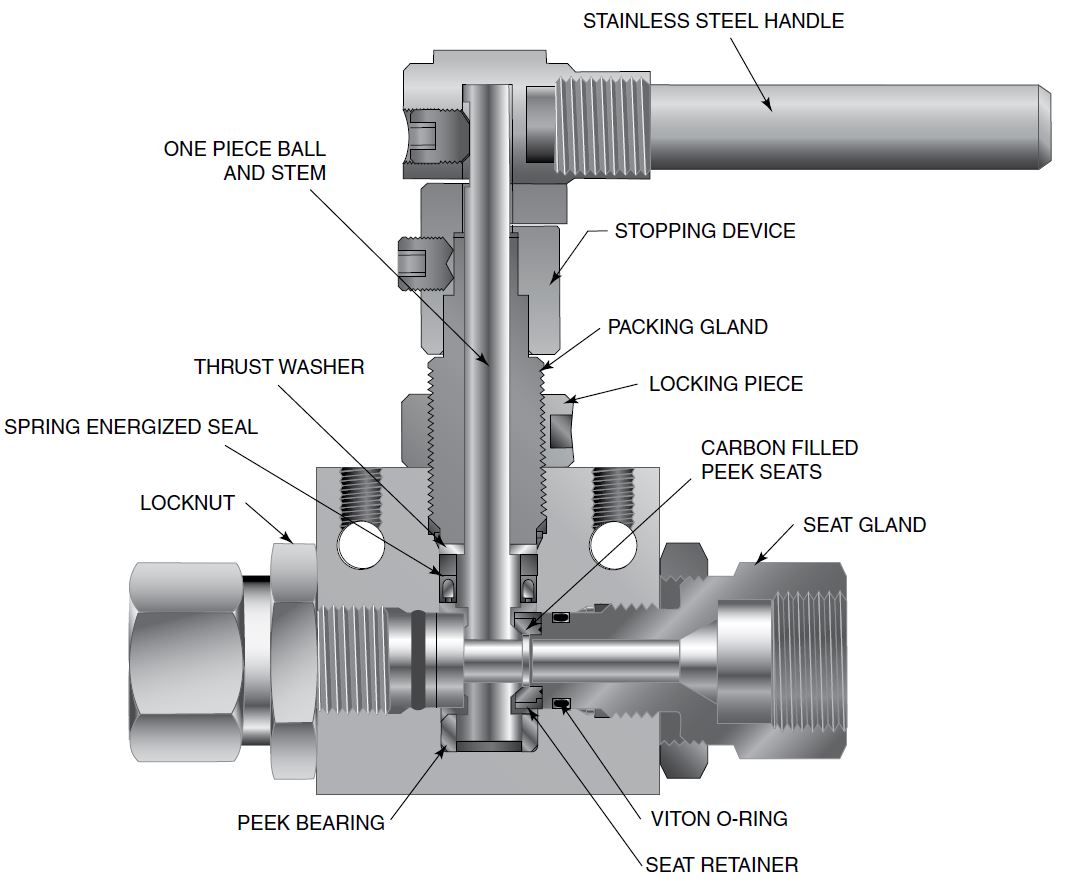 STAINLESS STEEL HANDLE

ONE PIECE BALL AND STEM

STOPPING DEVICE

PACKING GLAND

THRUST WASHER

LOCKING PIECE

SPRING ENERGIZED SEAL

CARBON FILLED PEEK SEATS

LOCKNUT

SEAT GLAND

PEEK BEARING

VITON O-RING

SEAT RETAINER