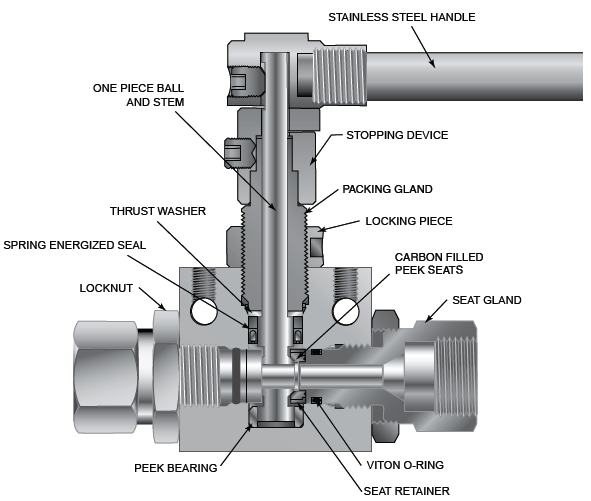 STAINLESS STEEL HANDLE

ONE PIECE BALL AND STEM

STOPPING DEVICE

PACKING GLAND

THRUST WASHER

LOCKING PIECE

SPRING ENERGIZED SEAL

CARBON FILLED PEEK SEATS

LOCKNUT

SEAT GLAND

PEEK BEARING

VITON O-RING

SEAT RETAINER