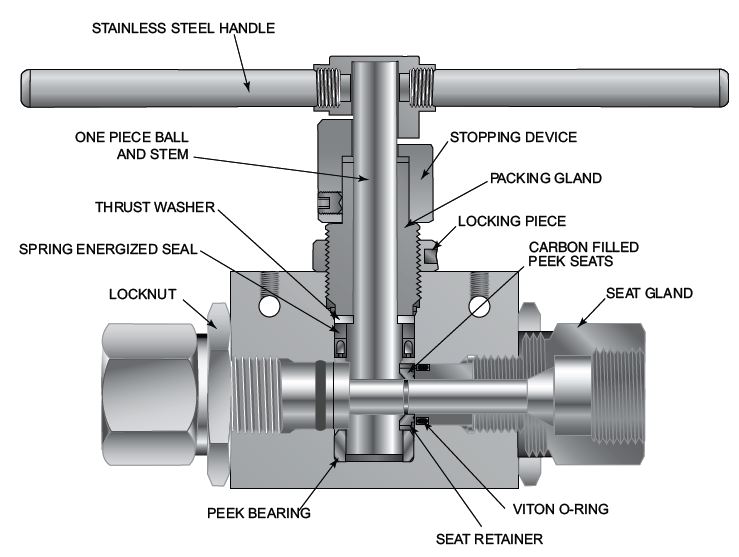 STAINLESS STEEL HANDLE

ONE PIECE BALL AND STEM

STOPPING DEVICE

PACKING GLAND

THRUST WASHER

LOCKING PIECE

SPRING ENERGIZED SEAL

CARBON FILLED PEEK SEATS

LOCKNUT

SEAT GLAND

PEEK BEARING

VITON O-RING

SEAT RETAINER