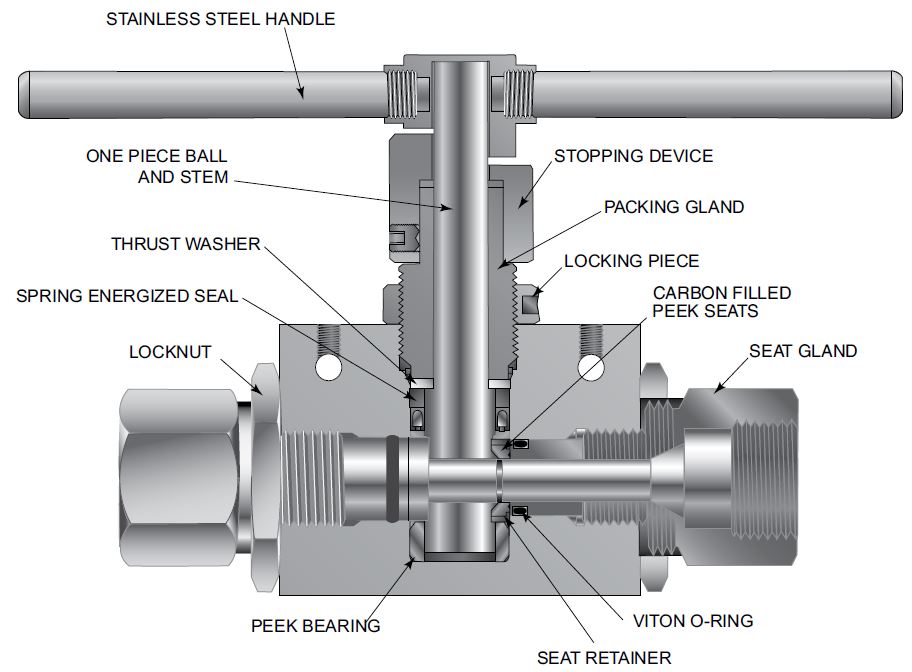 STAINLESS STEEL HANDLE

ONE PIECE BALL AND STEM

STOPPING DEVICE

PACKING GLAND

THRUST WASHER

LOCKING PIECE

SPRING ENERGIZED SEAL

CARBON FILLED PEEK SEATS

LOCKNUT

SEAT GLAND

PEEK BEARING

VITON O-RING

SEAT RETAINER