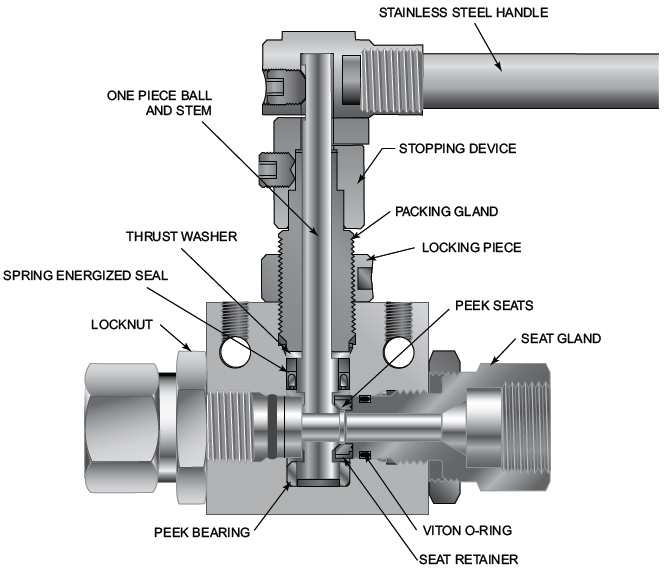 STAINLESS STEEL HANDLE

ONE PIECE BALL AND STEM

STOPPING DEVICE

PACKING GLAND

THRUST WASHER

LOCKING PIECE

SPRING ENERGIZED SEAL

PEEK SEATS

LOCKNUT

SEAT GLAND

PEEK BEARING

VITON O-RING

SEAT RETAINER