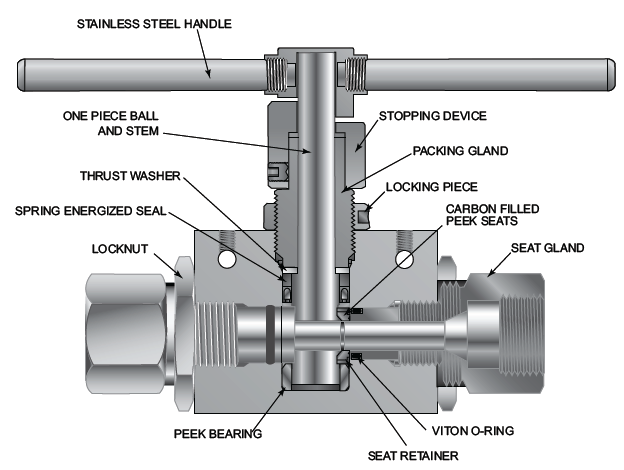 STAINLESS STEEL HANDLE

ONE PIECE BALL AND STEM

STOPPING DEVICE

PACKING GLAND

THRUST WASHER

LOCKING PIECE

SPRING ENERGIZED SEAL

CARBON FILLED PEEK SEATS

LOCKNUT

SEAT GLAND

PEEK BEARING

VITON O-RING

SEAT RETAINER