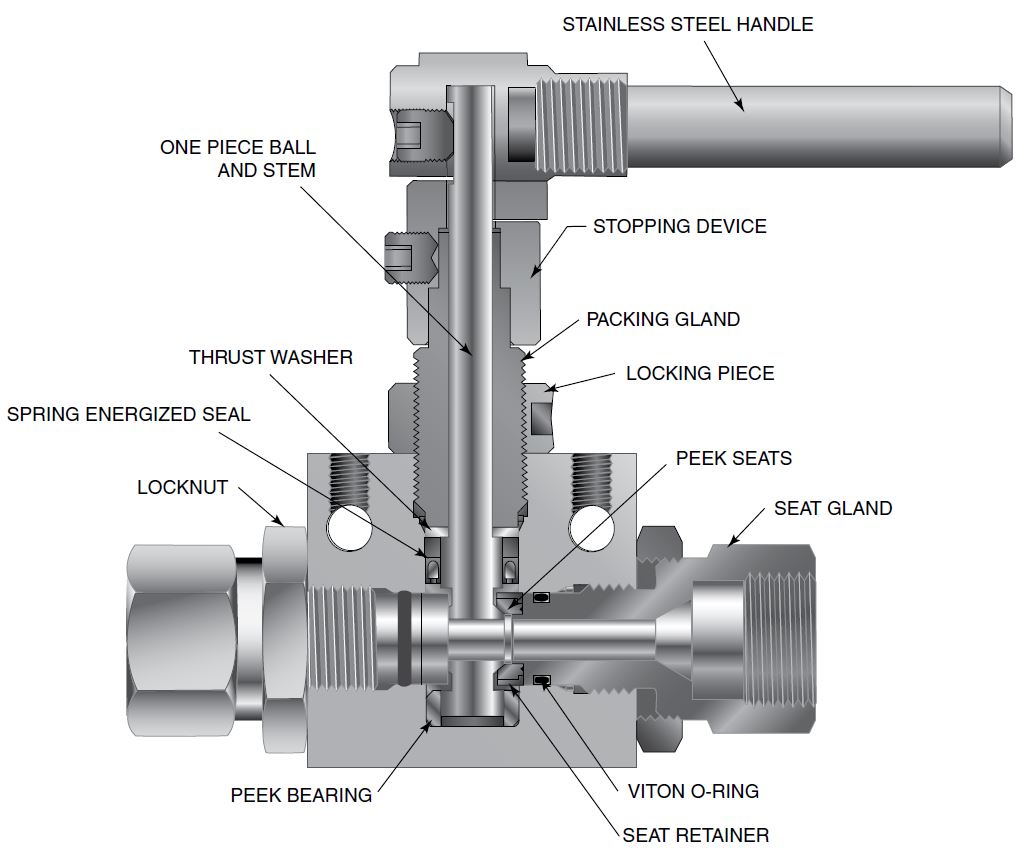 STAINLESS STEEL HANDLE

ONE PIECE BALL AND STEM

STOPPING DEVICE

PACKING GLAND

THRUST WASHER

LOCKING PIECE

SPRING ENERGIZED SEAL

PEEK SEATS

LOCKNUT

SEAT GLAND

PEEK BEARING

VITON O-RING

SEAT RETAINER